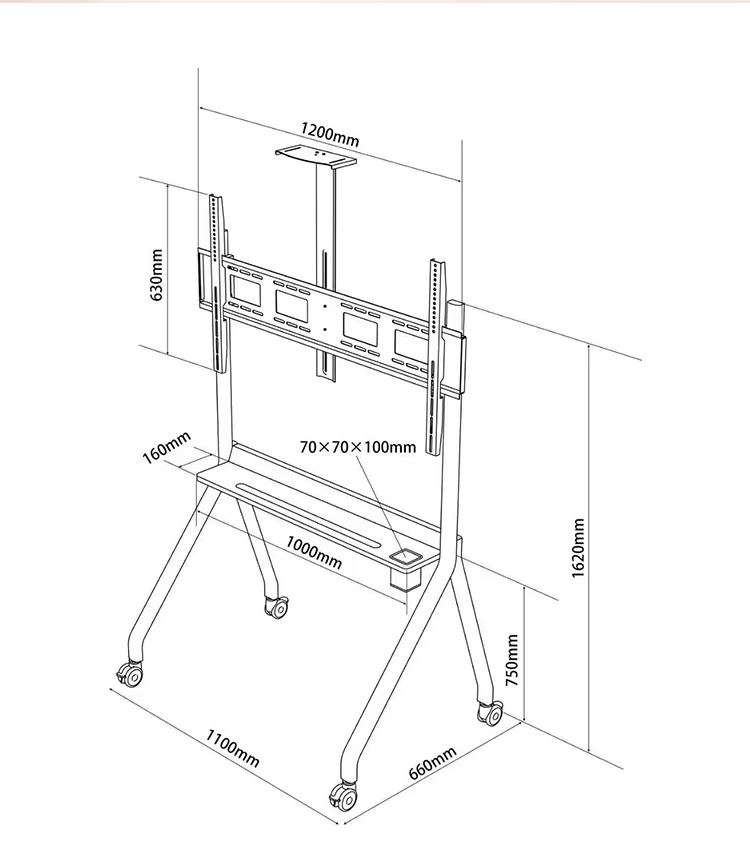 1200mm

630mm

160mm

70×70×100mm

1000mm

1620mm

750mm

1100mm

660mm