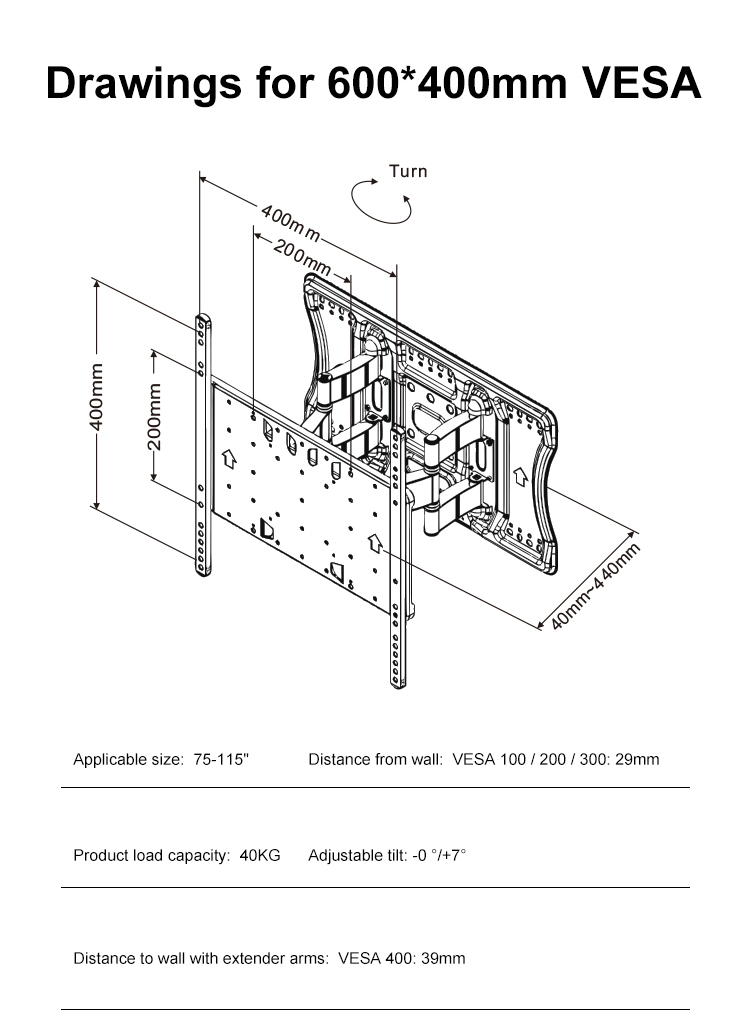 Drawings for 600*400mm VESA

Turn

400mm

200mm

400mm

200mm

40mm~440mm

Applicable size: 75-115"

Distance from wall: VESA 100 / 200 / 300: 29mm

Product load capacity: 40KG

Adjustable tilt: -0 °/+7°

Distance to wall with extender arms: VESA 400: 39mm