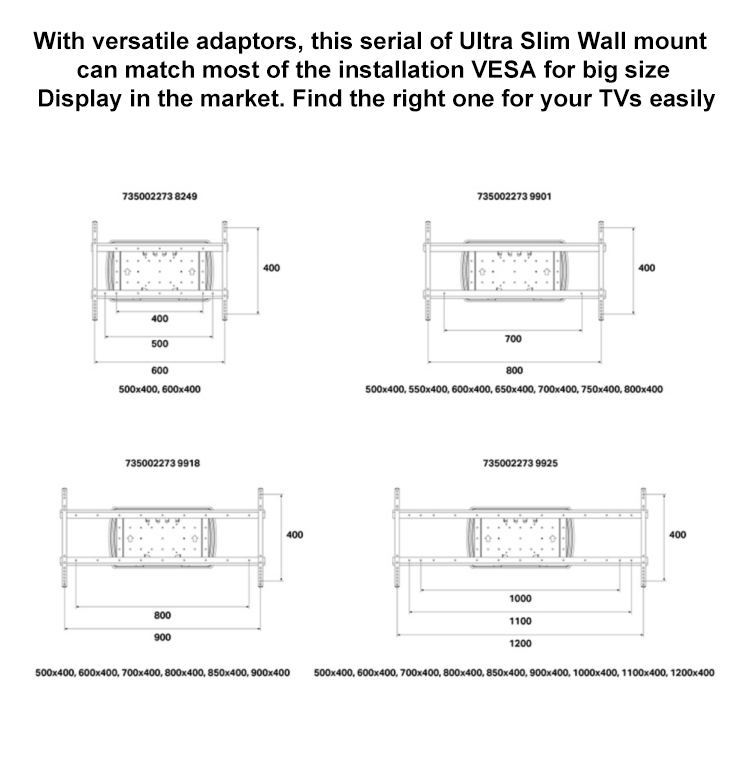 With versatile adaptors, this serial of Ultra Slim Wall mount can match most of the installation VESA for big size Display in the market. Find the right one for your TVs easily

735002273 8249

400

400

500

600

500x400, 600x400

735002273 9901

400

700

800

500x400, 550x400, 600x400, 650x400, 700x400, 750x400, 800x400

735002273 9918

400

800

900

500x400, 600x400, 700x400, 800x400, 850x400, 900x400

735002273 9925

400

1000

1100

1200

500x400, 600x400, 700x400, 800x400, 850x400, 900x400, 1000x400, 1100x400, 1200x400